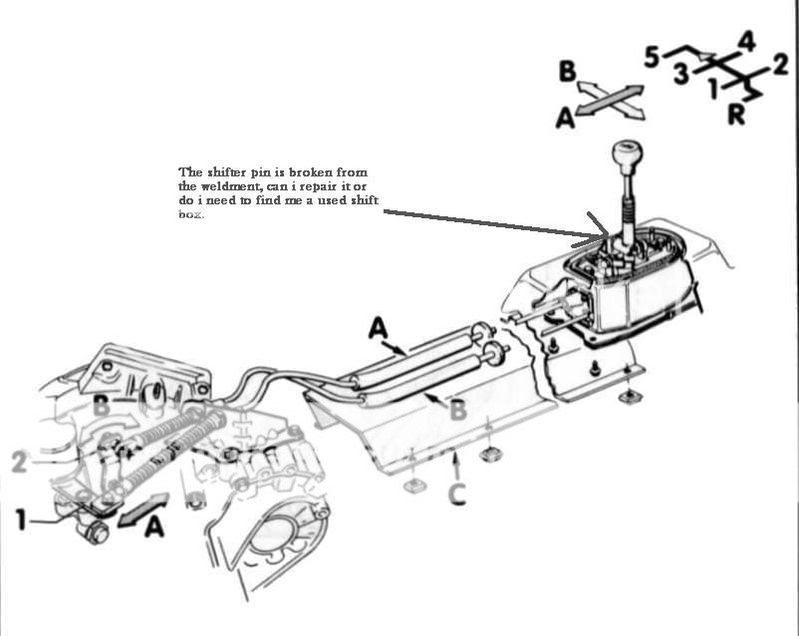 B
A

5
4
3
2
1
R

The shifter pin is broken from the weldment, can i repair it or do i need to find me a used shift box.

A
B
C
B
2
1
A