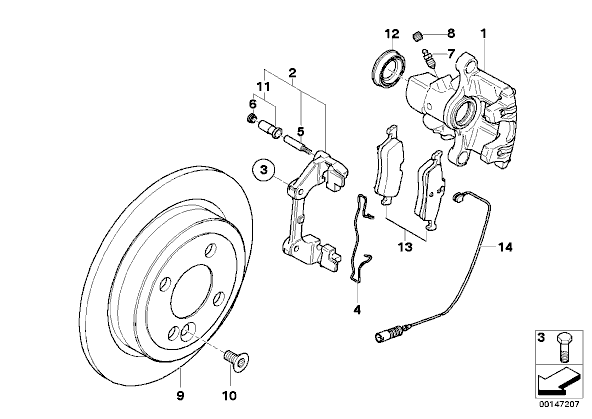 12
8
1
7
2
11
6
5
3
13
14
4
9
10
3
00147207