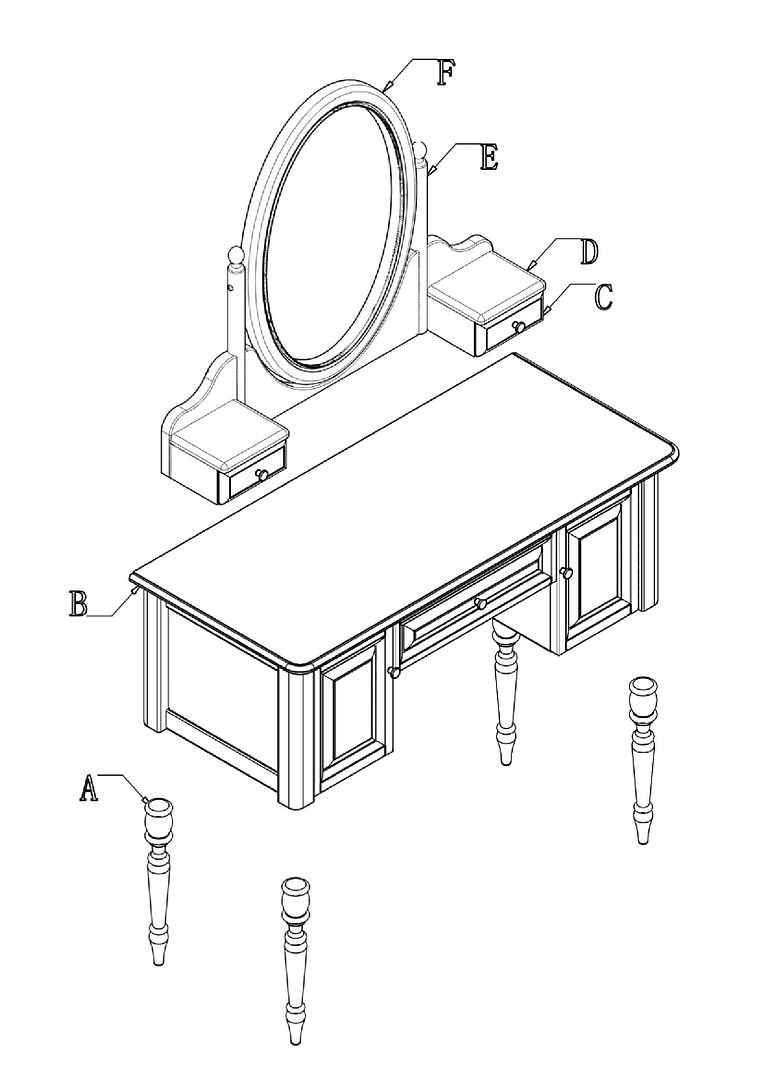 F
E
D
C
B
A