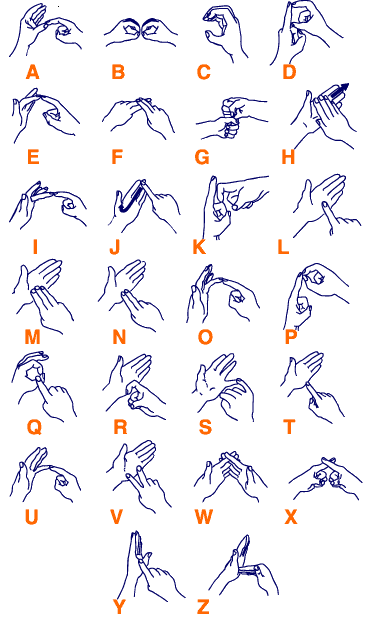 A B C D

E F G H

I J K L

M N O P

Q R S T

U V W X

Y Z