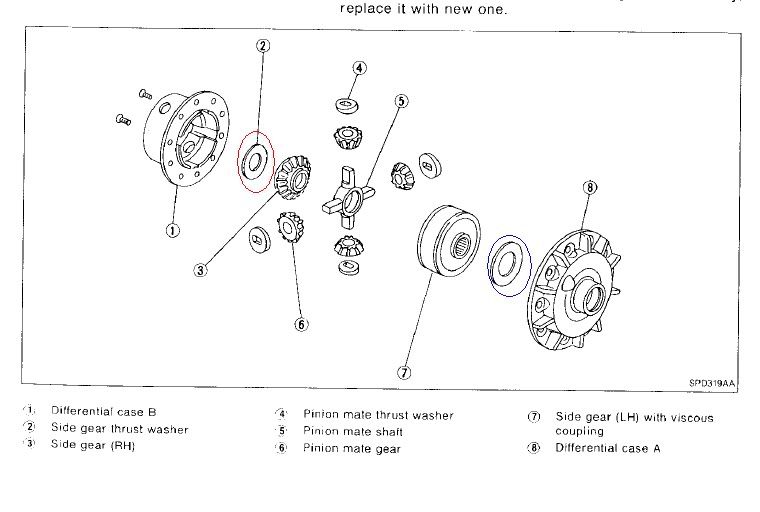 replace it with new one.

2
4
5
8
1
3
6
7

SPD319AA

1 Differential case B
2 Side gear thrust washer
3 Side gear (RH)

4 Pinion mate thrust washer
5 Pinion mate shaft
6 Pinion mate gear

7 Side gear (LH) with viscous coupling
8 Differential case A